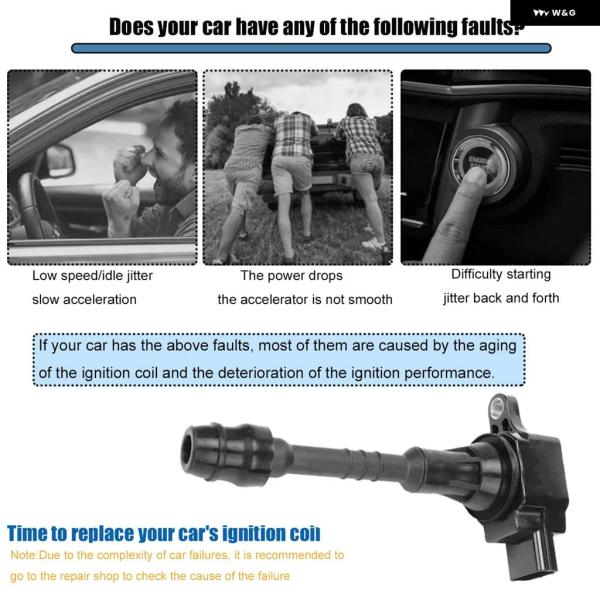 W&G

Does your car have any of the following faults?

Low speed/idle jitter
slow acceleration

The power drops
the accelerator is not smooth

Difficulty starting
jitter back and forth

If your car has the above faults, most of them are caused by the aging of the ignition coil and the deterioration of the ignition performance.

Time to replace your car's ignition coil

Note:Due to the complexity of car failures, it is recommended to go to the repair shop to check the cause of the failure