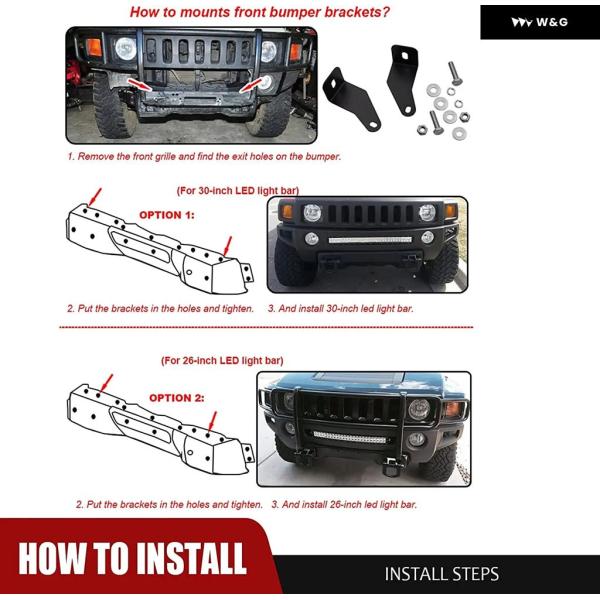 How to mounts front bumper brackets?

W&G

1. Remove the front grille and find the exit holes on the bumper.

(For 30-inch LED light bar)

OPTION 1:

2. Put the brackets in the holes and tighten. 3. And install 30-inch led light bar.

(For 26-inch LED light bar)

OPTION 2:

2. Put the brackets in the holes and tighten. 3. And install 26-inch led light bar.

HOW TO INSTALL

INSTALL STEPS