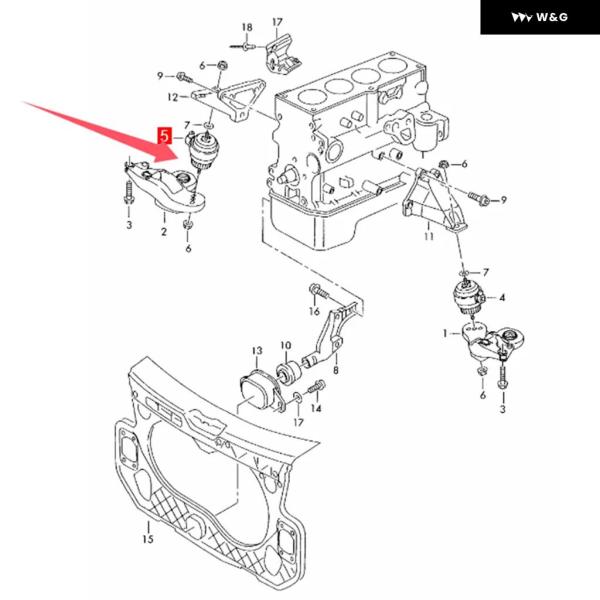 W&G

18
17
6
9
12
7
5
3
2
6
6
9
11
7
4
1
6
3
16
13
10
8
14
17
15