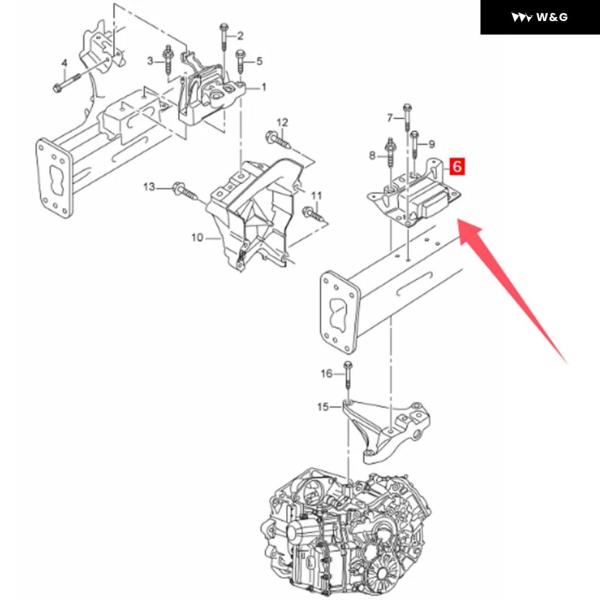 W&G

2
4
3
5
1
12
7
9
8
6
13
11
10
16
15