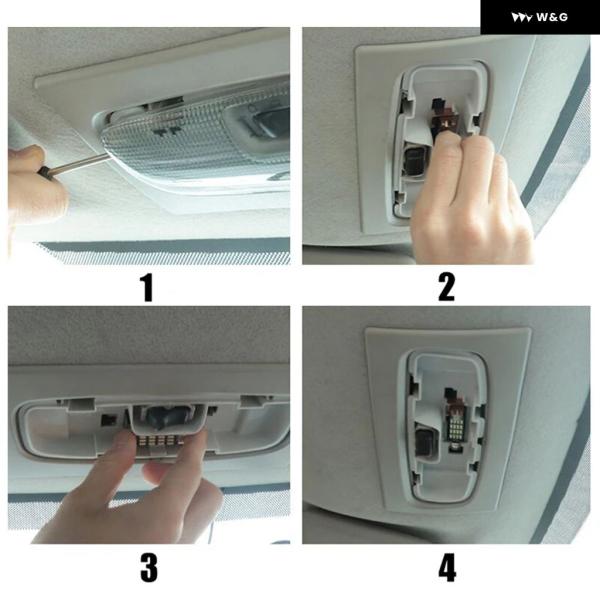 W&G

1

2

3

4