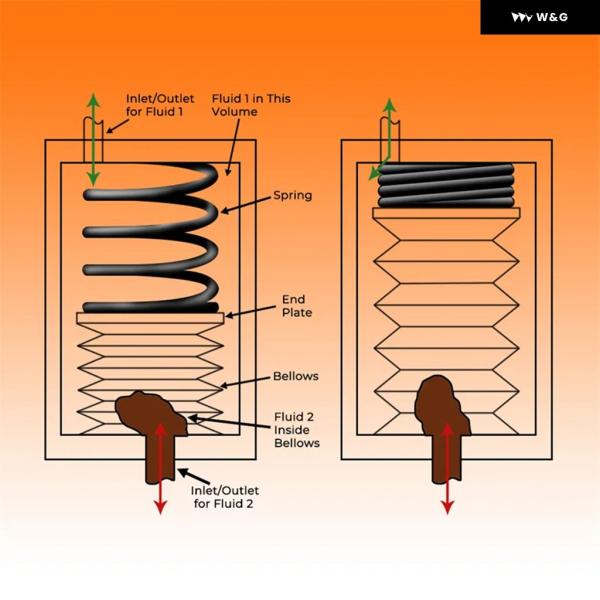 W&G

Inlet/Outlet for Fluid 1

Fluid 1 in This Volume

Spring

End Plate

Bellows

Fluid 2 Inside Bellows

Inlet/Outlet for Fluid 2