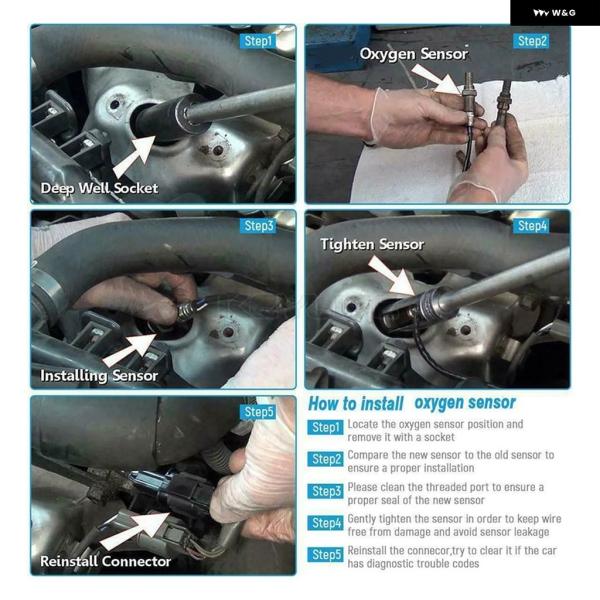 W&G

Step1

Deep Well Socket

Step2

Oxygen Sensor

Step3

Installing Sensor

Step4

Tighten Sensor

Step5

Reinstall Connector

How to install oxygen sensor

Step1 Locate the oxygen sensor position and remove it with a socket

Step2 Compare the new sensor to the old sensor to ensure a proper installation

Step3 Please clean the threaded port to ensure a proper seal of the new sensor

Step4 Gently tighten the sensor in order to keep wire free from damage and avoid sensor leakage

Step5 Reinstall the connecor,try to clear it if the car has diagnostic trouble codes