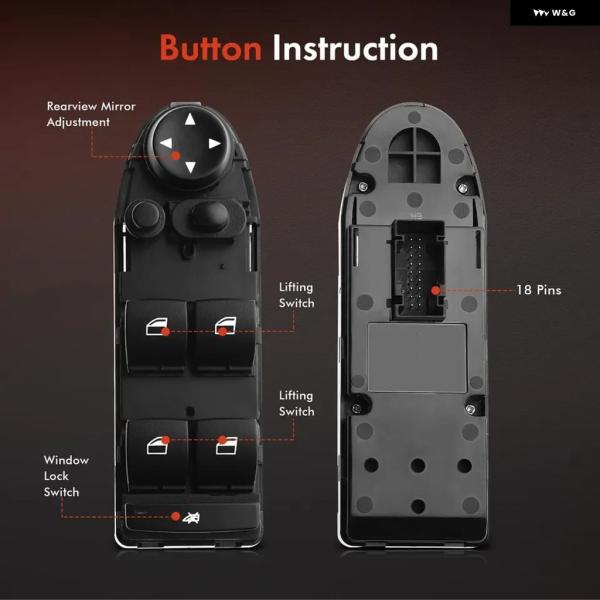 W&G

Button Instruction

Rearview Mirror Adjustment

Lifting Switch

Lifting Switch

Window Lock Switch

18 Pins