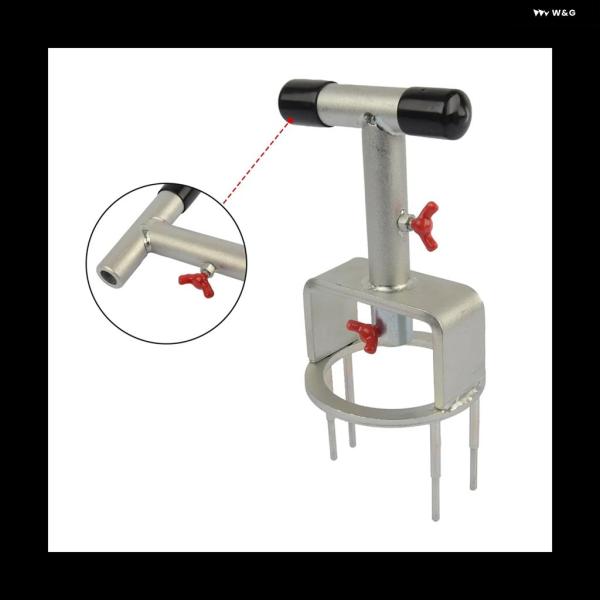 W&G