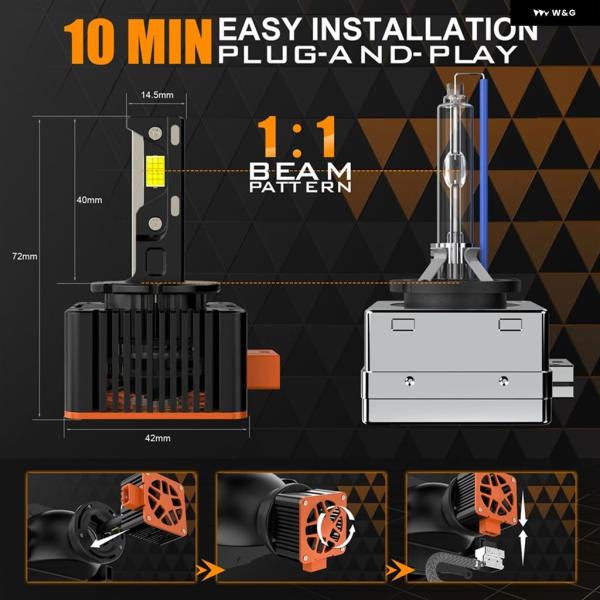 W&G

10 MIN EASY INSTALLATION PLUG-AND-PLAY

14.5mm

1:1 BEAM PATTERN

40mm

72mm

42mm