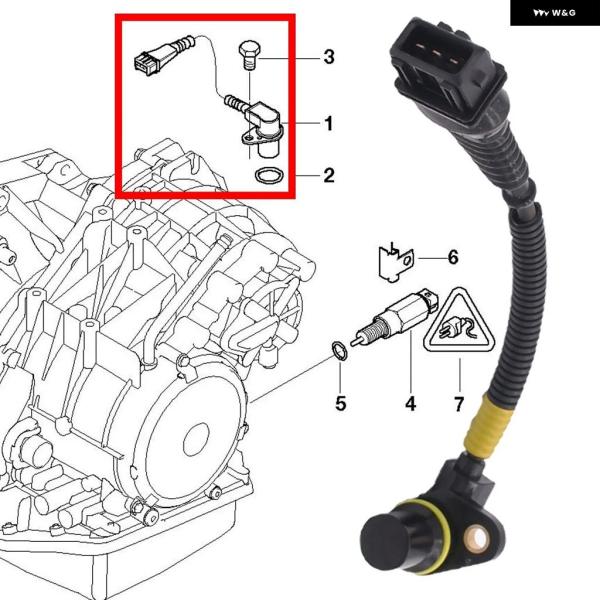 W&G

3

1

2

6

5

4

7