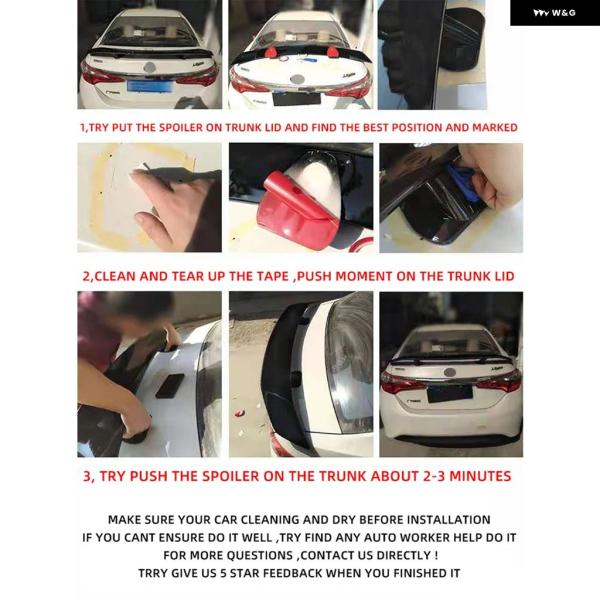 W&G

1,TRY PUT THE SPOILER ON TRUNK LID AND FIND THE BEST POSITION AND MARKED

2,CLEAN AND TEAR UP THE TAPE ,PUSH MOMENT ON THE TRUNK LID

3, TRY PUSH THE SPOILER ON THE TRUNK ABOUT 2-3 MINUTES

MAKE SURE YOUR CAR CLEANING AND DRY BEFORE INSTALLATION
IF YOU CANT ENSURE DO IT WELL ,TRY FIND ANY AUTO WORKER HELP DO IT
FOR MORE QUESTIONS ,CONTACT US DIRECTLY !
TRRY GIVE US 5 STAR FEEDBACK WHEN YOU FINISHED IT