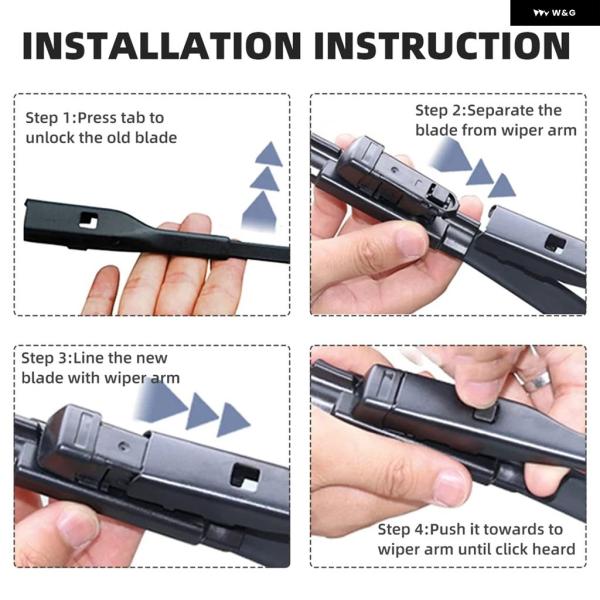 W&G

INSTALLATION INSTRUCTION

Step 1:Press tab to unlock the old blade

Step 2:Separate the blade from wiper arm

Step 3:Line the new blade with wiper arm

Step 4:Push it towards to wiper arm until click heard