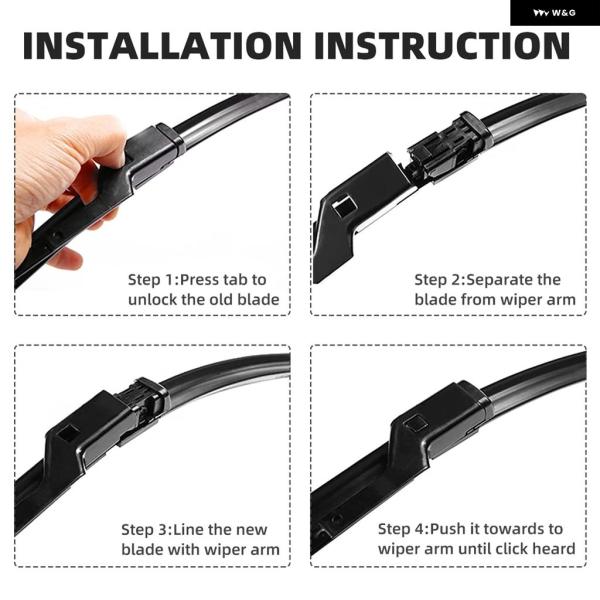 W&G

INSTALLATION INSTRUCTION

Step 1:Press tab to unlock the old blade

Step 2:Separate the blade from wiper arm

Step 3:Line the new blade with wiper arm

Step 4:Push it towards to wiper arm until click heard