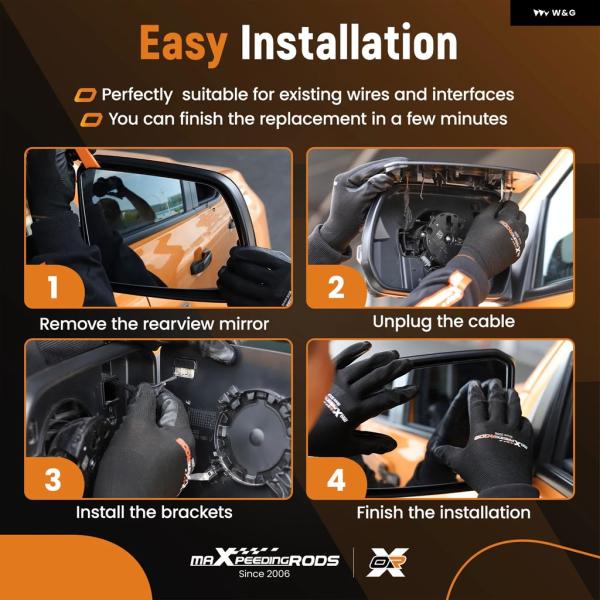 W&G

Easy Installation

Perfectly suitable for existing wires and interfaces
You can finish the replacement in a few minutes

1
Remove the rearview mirror

2
Unplug the cable

3
Install the brackets

4
Finish the installation

maXpeedingRODS
Since 2006

OR