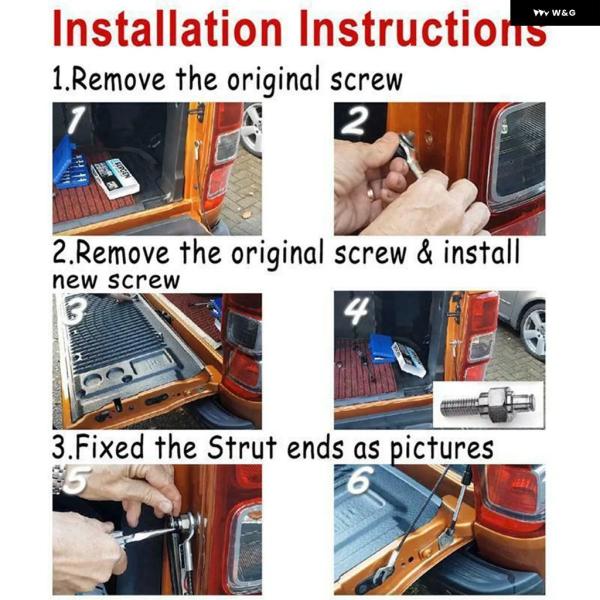 W&G

Installation Instructions

1.Remove the original screw

1

2

2.Remove the original screw & install new screw

3

4

3.Fixed the Strut ends as pictures

5

6