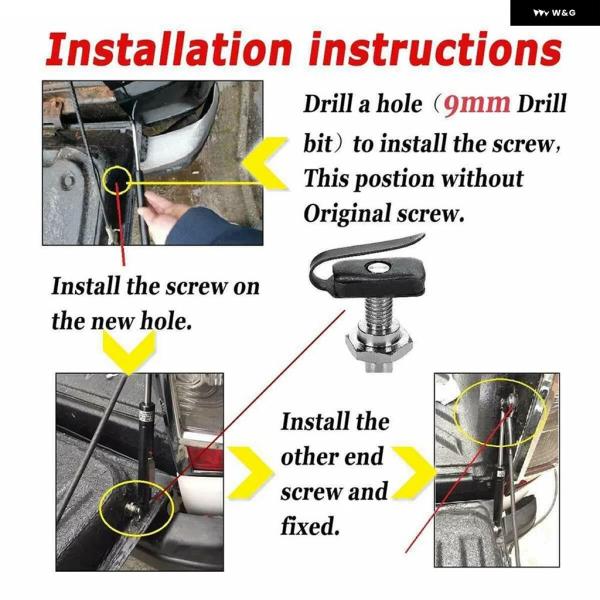 W&G

Installation instructions

Drill a hole（9mm Drill bit）to install the screw, This postion without Original screw.

Install the screw on the new hole.

Install the other end screw and fixed.