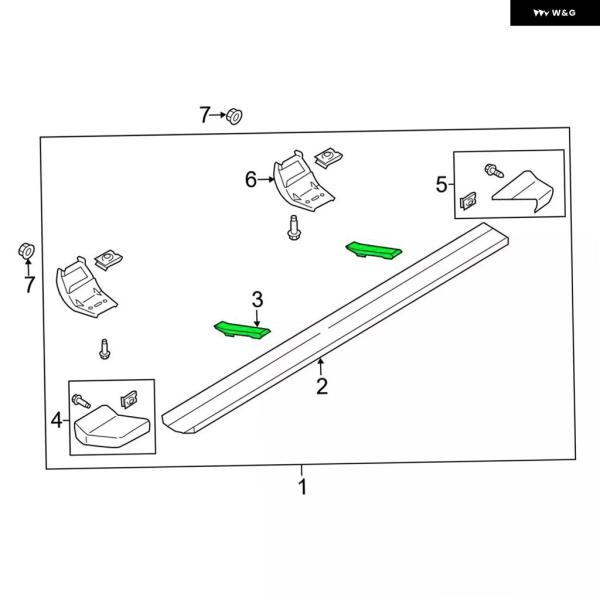 W&G

7
6
5
7
3
2
4
1