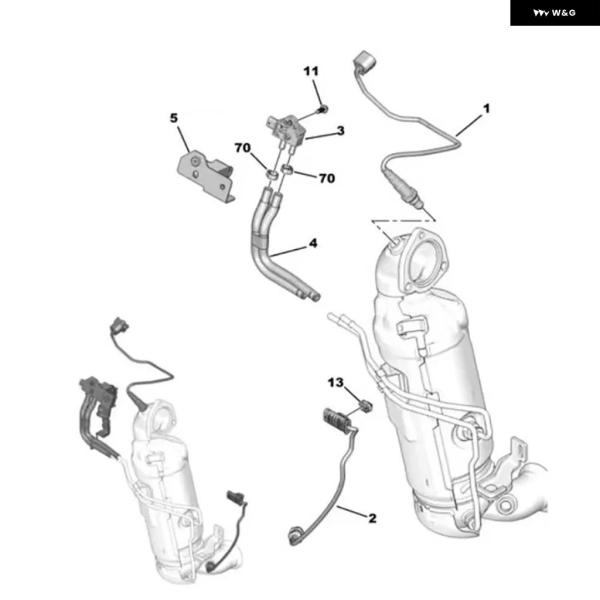 W&G

11
1
5
3
70
70
4
13
2