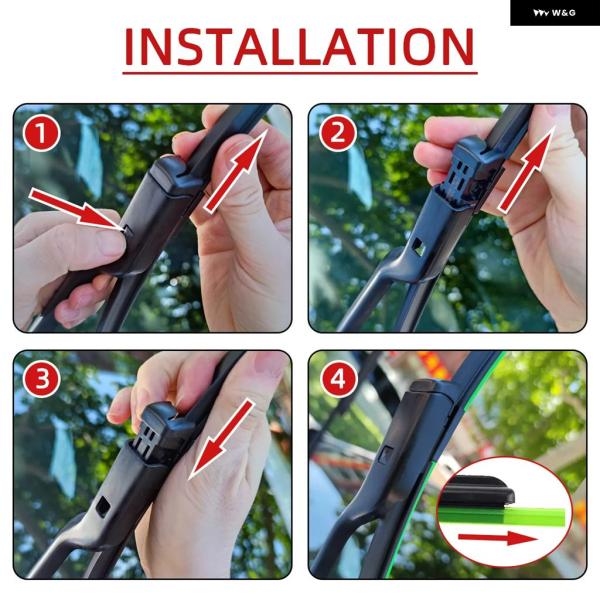 W&G

INSTALLATION

1

2

3

4