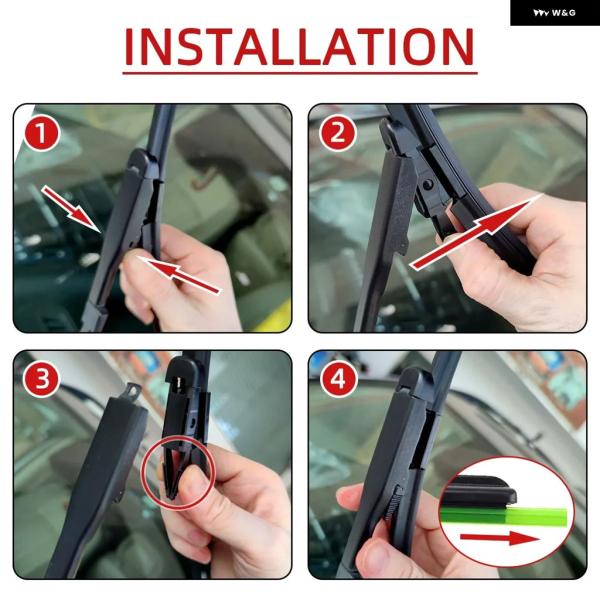 W&G

INSTALLATION

1

2

3

4