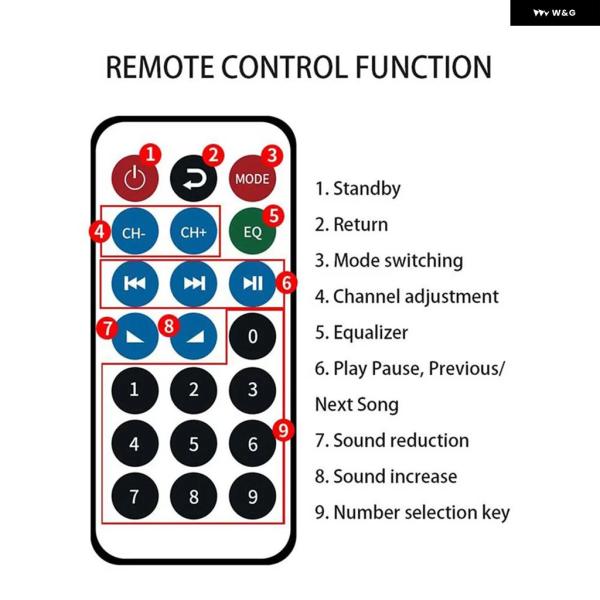 W&G

REMOTE CONTROL FUNCTION

1 2 3
MODE
4 CH- CH+ EQ 5
6
7 8 0
1 2 3
4 5 6 9
7 8 9

1. Standby
2. Return
3. Mode switching
4. Channel adjustment
5. Equalizer
6. Play Pause, Previous/ Next Song
7. Sound reduction
8. Sound increase
9. Number selection key