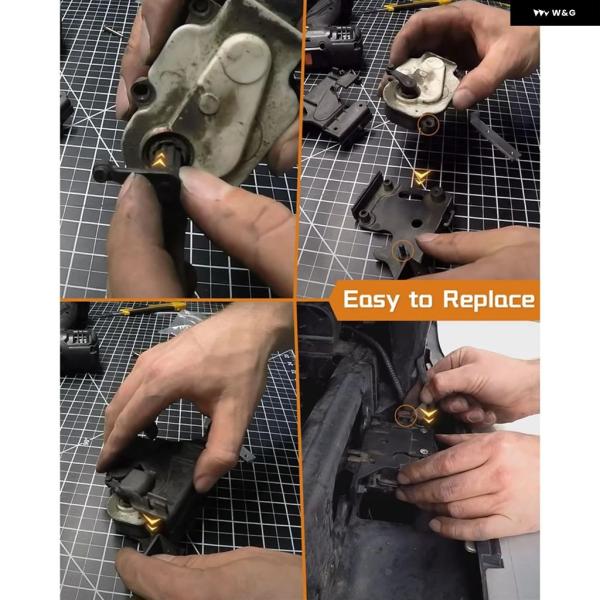 W&G

Easy to Replace