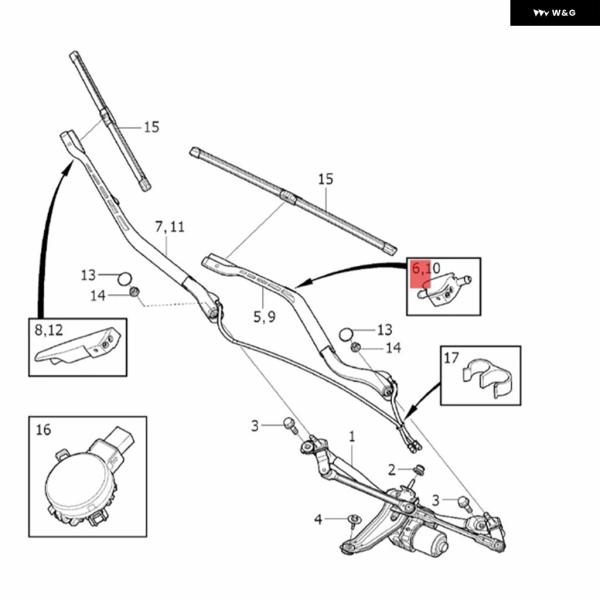 W&G

15

15

7,11

13

14

6,10

5,9

8,12

13

14

17

16

3

1

2

3

4