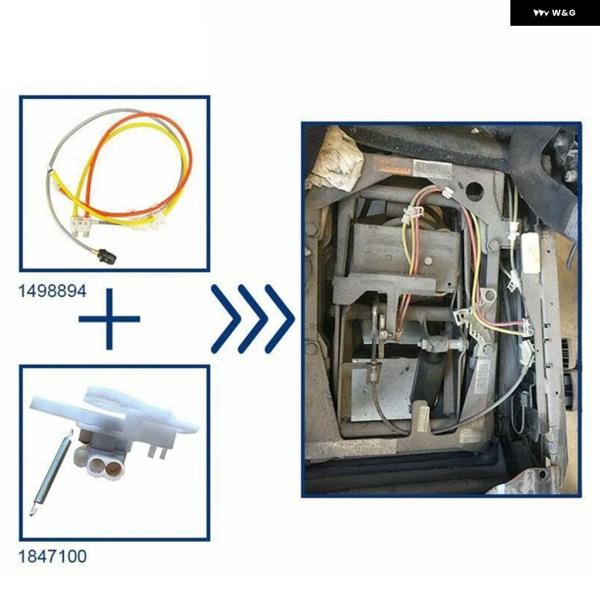 W&G

1498894

1847100