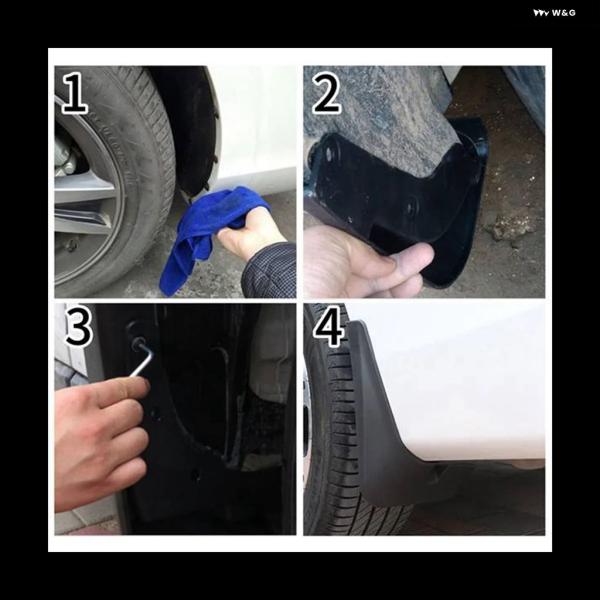 W&G

1

2

3

4