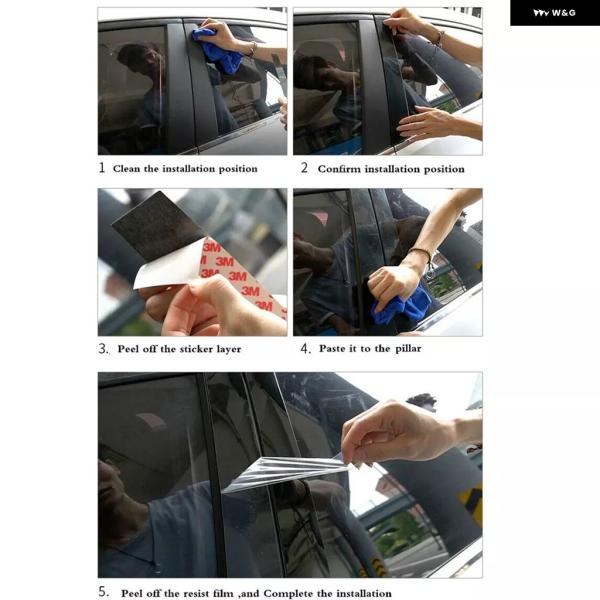 W&G

1 Clean the installation position

2 Confirm installation position

3M 3M 3M 3M 3M

3. Peel off the sticker layer

4. Paste it to the pillar

5. Peel off the resist film ,and Complete the installation