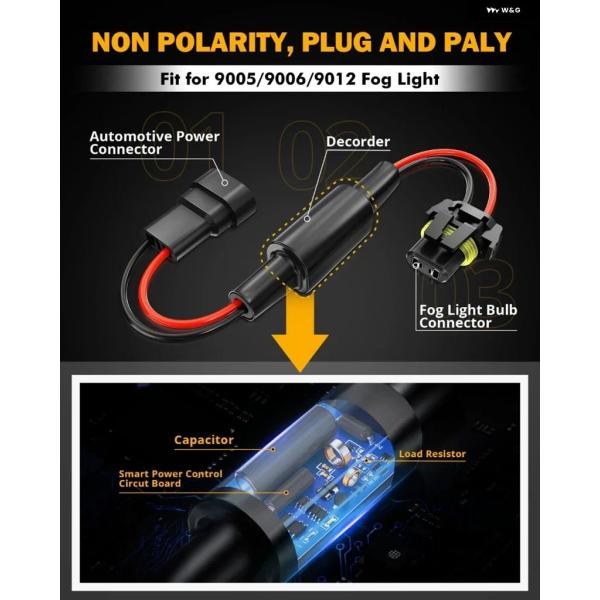 W&G

NON POLARITY, PLUG AND PALY

Fit for 9005/9006/9012 Fog Light

01

Automotive Power Connector

02

Decorder

03

Fog Light Bulb Connector

Capacitor

Load Resistor

Smart Power Control Circut Board