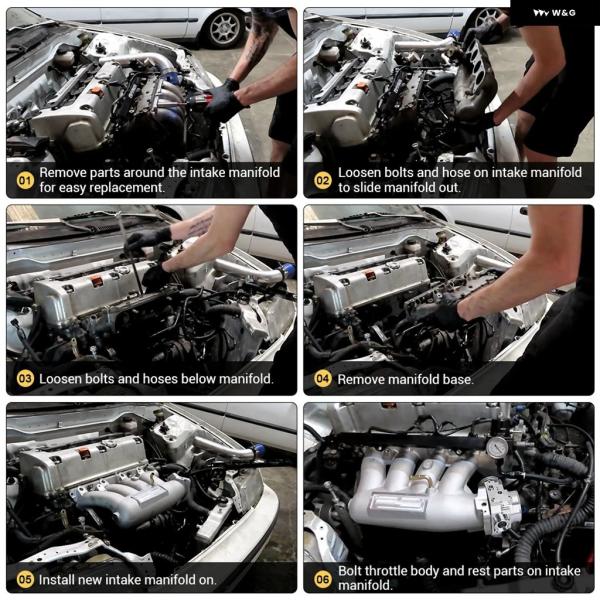 W&G

01 Remove parts around the intake manifold for easy replacement.

02 Loosen bolts and hose on intake manifold to slide manifold out.

03 Loosen bolts and hoses below manifold.

04 Remove manifold base.

05 Install new intake manifold on.

06 Bolt throttle body and rest parts on intake manifold.