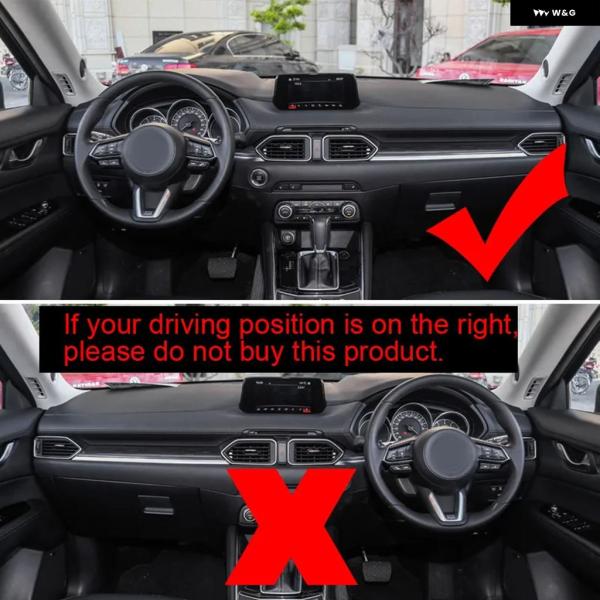 W&G

If your driving position is on the right, please do not buy this product.