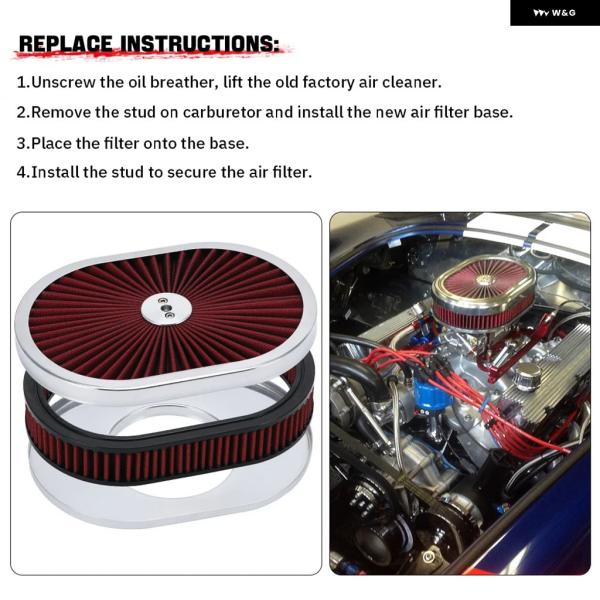 W&G

REPLACE INSTRUCTIONS:

1.Unscrew the oil breather, lift the old factory air cleaner.

2.Remove the stud on carburetor and install the new air filter base.

3.Place the filter onto the base.

4.Install the stud to secure the air filter.