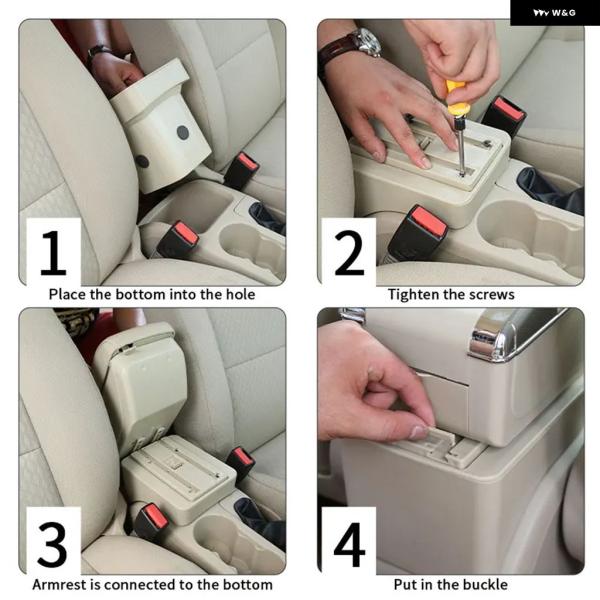 W&G

1
Place the bottom into the hole

2
Tighten the screws

3
Armrest is connected to the bottom

4
Put in the buckle