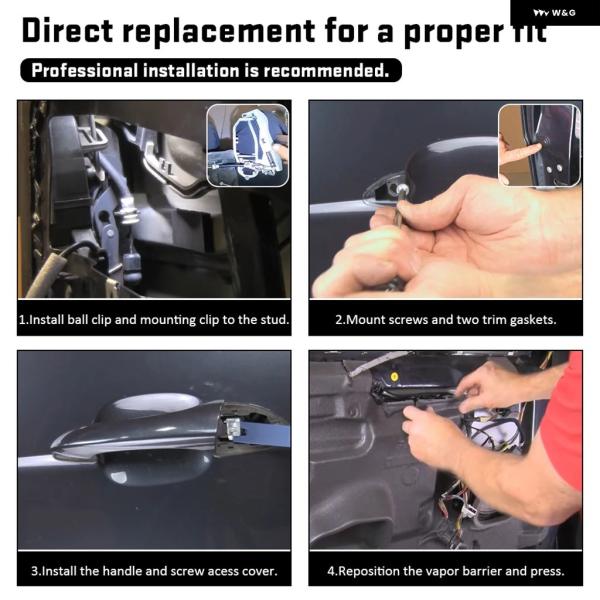 W&G

Direct replacement for a proper fit

Professional installation is recommended.

1.Install ball clip and mounting clip to the stud.

2.Mount screws and two trim gaskets.

3.Install the handle and screw acess cover.

4.Reposition the vapor barrier and press.