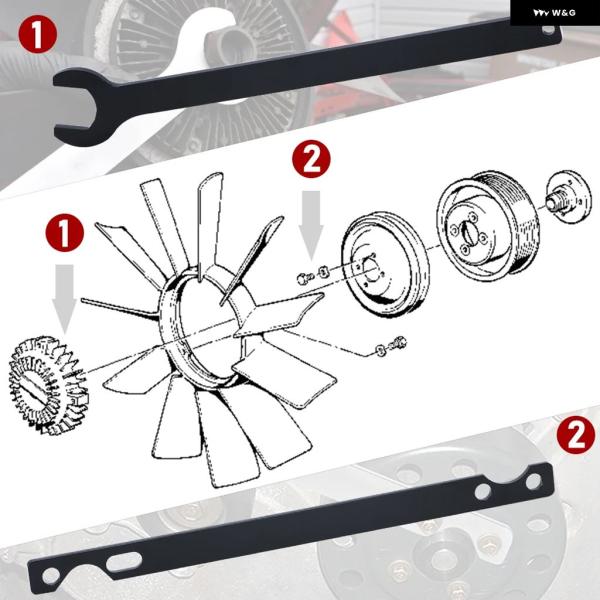 W&G

1

2

1

2