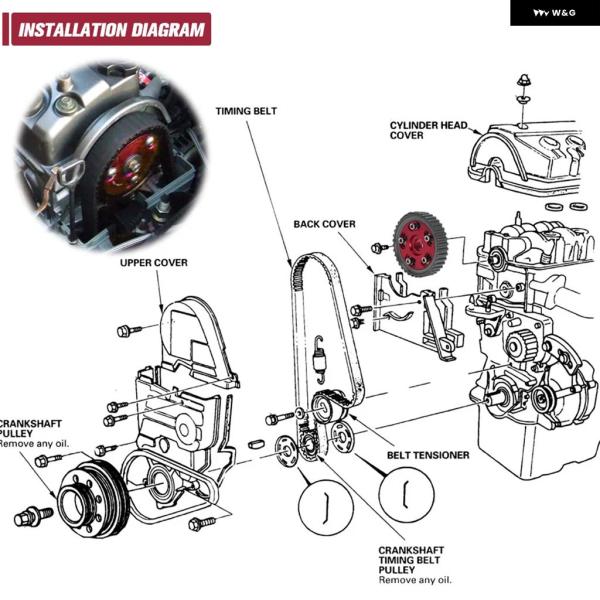 INSTALLATION DIAGRAM

W&G

TIMING BELT

CYLINDER HEAD COVER

BACK COVER

UPPER COVER

CRANKSHAFT PULLEY
Remove any oil.

BELT TENSIONER

CRANKSHAFT TIMING BELT PULLEY
Remove any oil.