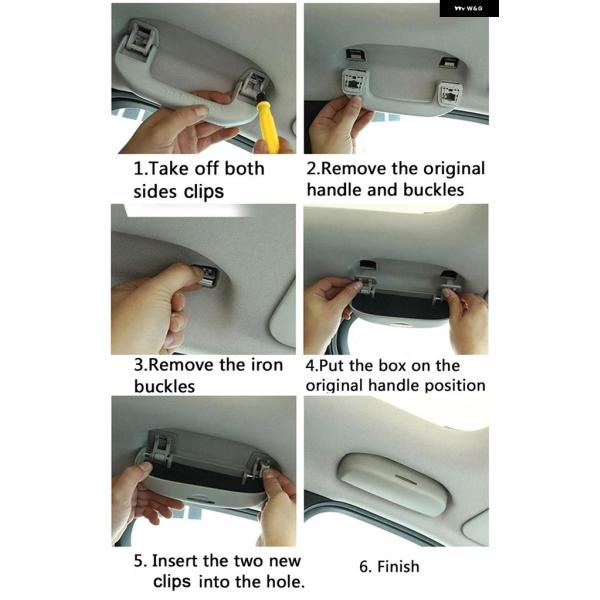 W&G

1.Take off both sides clips

2.Remove the original handle and buckles

3.Remove the iron buckles

4.Put the box on the original handle position

5. Insert the two new clips into the hole.

6. Finish