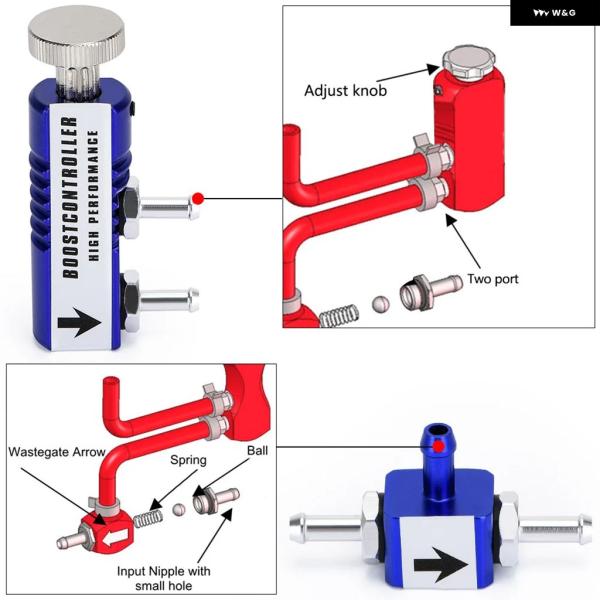 W&G

BOOSTCONTROLLER
HIGH PERFORMANCE

Adjust knob

Two port

Wastegate Arrow

Spring

Ball

Input Nipple with small hole