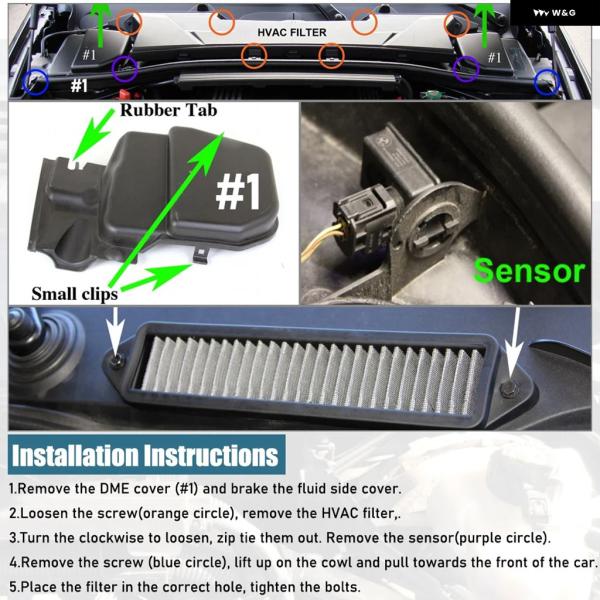 W&G

HVAC FILTER

#1

#1

#1

Rubber Tab

#1

Small clips

Sensor

Installation Instructions

1.Remove the DME cover (#1) and brake the fluid side cover.

2.Loosen the screw(orange circle), remove the HVAC filter,.

3.Turn the clockwise to loosen, zip tie them out. Remove the sensor(purple circle).

4.Remove the screw (blue circle), lift up on the cowl and pull towards the front of the car.

5.Place the filter in the correct hole, tighten the bolts.