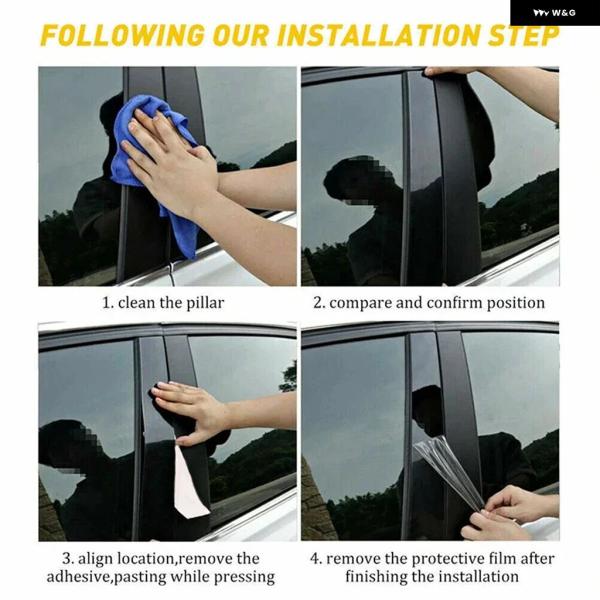 W&G

FOLLOWING OUR INSTALLATION STEP

1. clean the pillar

2. compare and confirm position

3. align location,remove the adhesive,pasting while pressing

4. remove the protective film after finishing the installation