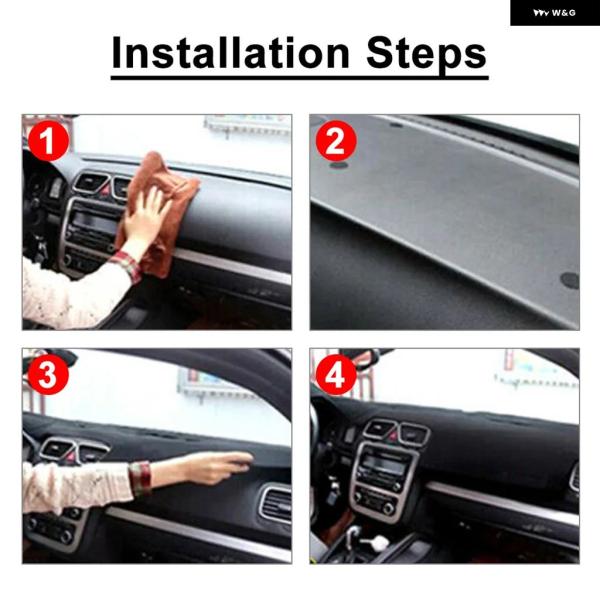 W&G

Installation Steps

1

2

3

4