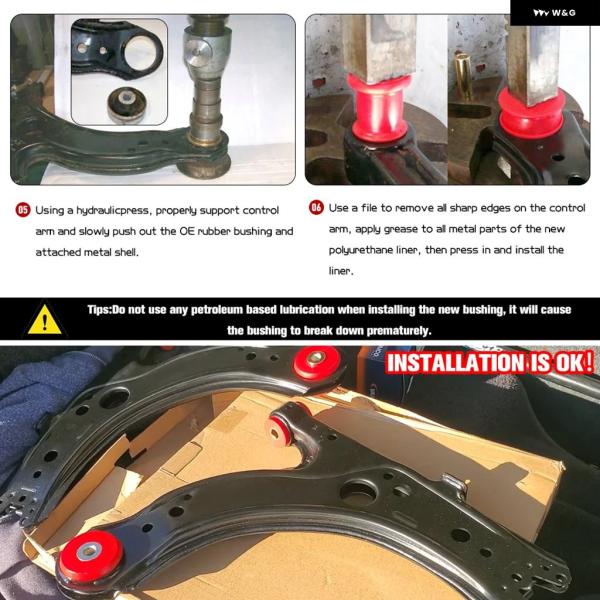 W&G

05 Using a hydraulicpress, properly support control arm and slowly push out the OE rubber bushing and attached metal shell.

06 Use a file to remove all sharp edges on the control arm, apply grease to all metal parts of the new polyurethane liner, then press in and install the liner.

Tips:Do not use any petroleum based lubrication when installing the new bushing, it will cause the bushing to break down prematurely.

INSTALLATION IS OK!