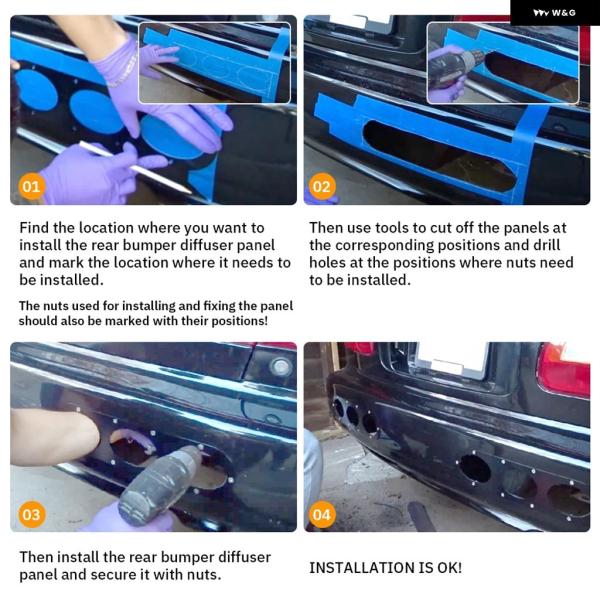 W&G

01

Find the location where you want to install the rear bumper diffuser panel and mark the location where it needs to be installed.

The nuts used for installing and fixing the panel should also be marked with their positions!

02

Then use tools to cut off the panels at the corresponding positions and drill holes at the positions where nuts need to be installed.

03

Then install the rear bumper diffuser panel and secure it with nuts.

04

INSTALLATION IS OK!