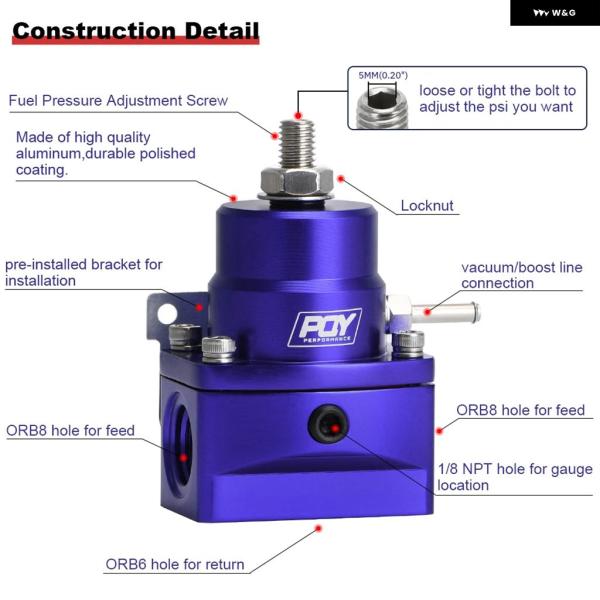 W&G

Construction Detail

Fuel Pressure Adjustment Screw

5MM(0.20")

loose or tight the bolt to adjust the psi you want

Made of high quality aluminum,durable polished coating.

Locknut

pre-installed bracket for installation

vacuum/boost line connection

PQY PERFORMANCE

ORB8 hole for feed

ORB8 hole for feed

1/8 NPT hole for gauge location

ORB6 hole for return