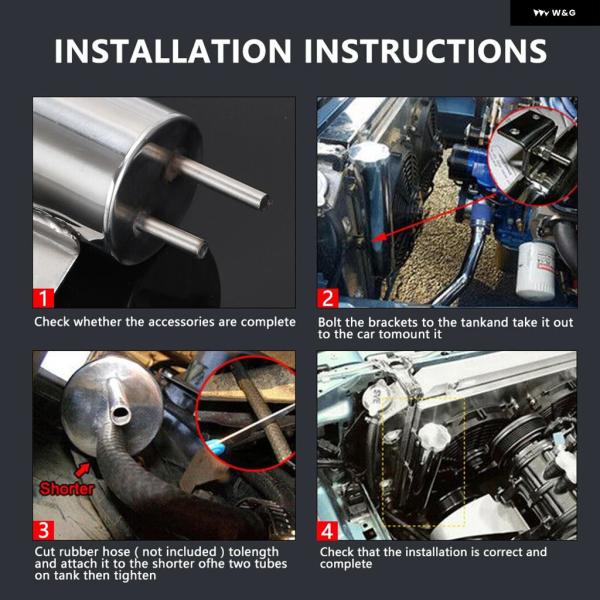 W&G

INSTALLATION INSTRUCTIONS

1

Check whether the accessories are complete

2

Bolt the brackets to the tankand take it out to the car tomount it

Shorter

3

Cut rubber hose ( not included ) tolength and attach it to the shorter ofhe two tubes on tank then tighten

4

Check that the installation is correct and complete