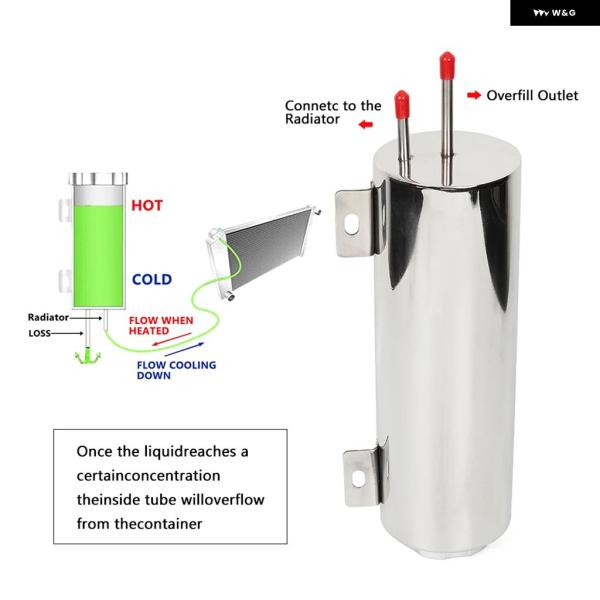 W&G

Connetc to the Radiator

Overfill Outlet

HOT

COLD

Radiator

LOSS

FLOW WHEN HEATED

FLOW COOLING DOWN

Once the liquidreaches a certainconcentration theinside tube willoverflow from thecontainer