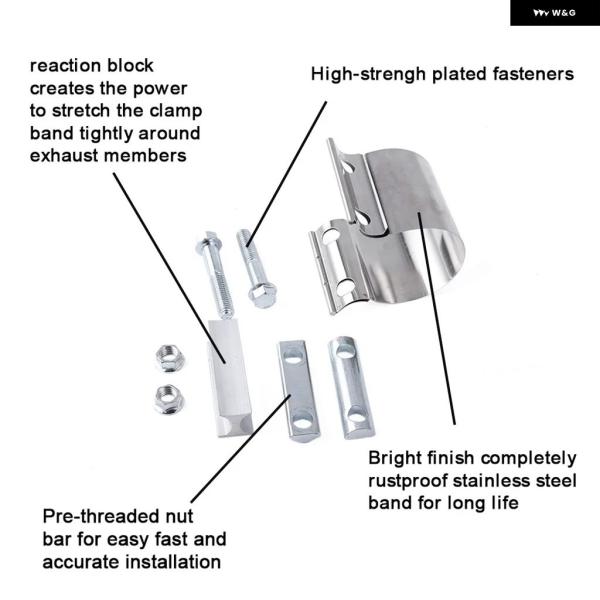 W&G

reaction block creates the power to stretch the clamp band tightly around exhaust members

High-strengh plated fasteners

Bright finish completely rustproof stainless steel band for long life

Pre-threaded nut bar for easy fast and accurate installation