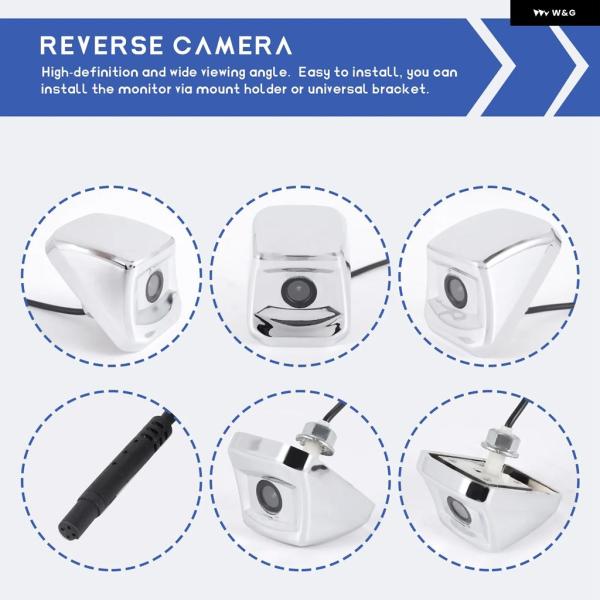 W&G

REVERSE CAMERA

High-definition and wide viewing angle. Easy to install, you can install the monitor via mount holder or universal bracket.