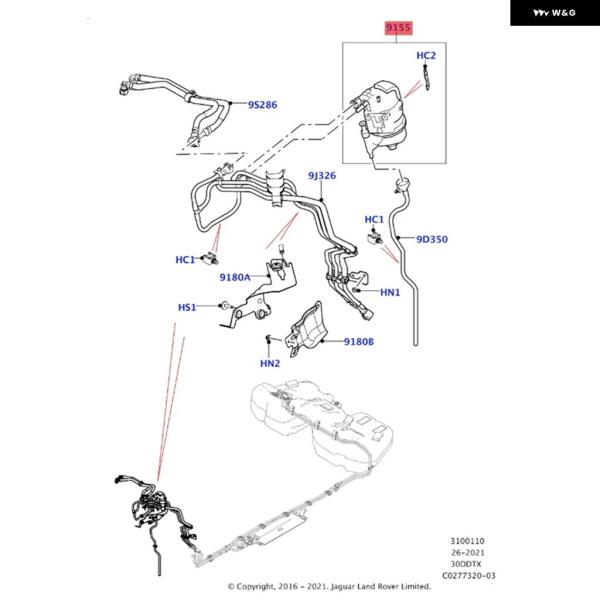 W&G

9155

HC2

9S286

9J326

HC1

9D350

HC1

9180A

HN1

HS1

9180B

HN2

3100110
26-2021
30DDTX
C0277320-03

© Copyright, 2016 - 2021. Jaguar Land Rover Limited.