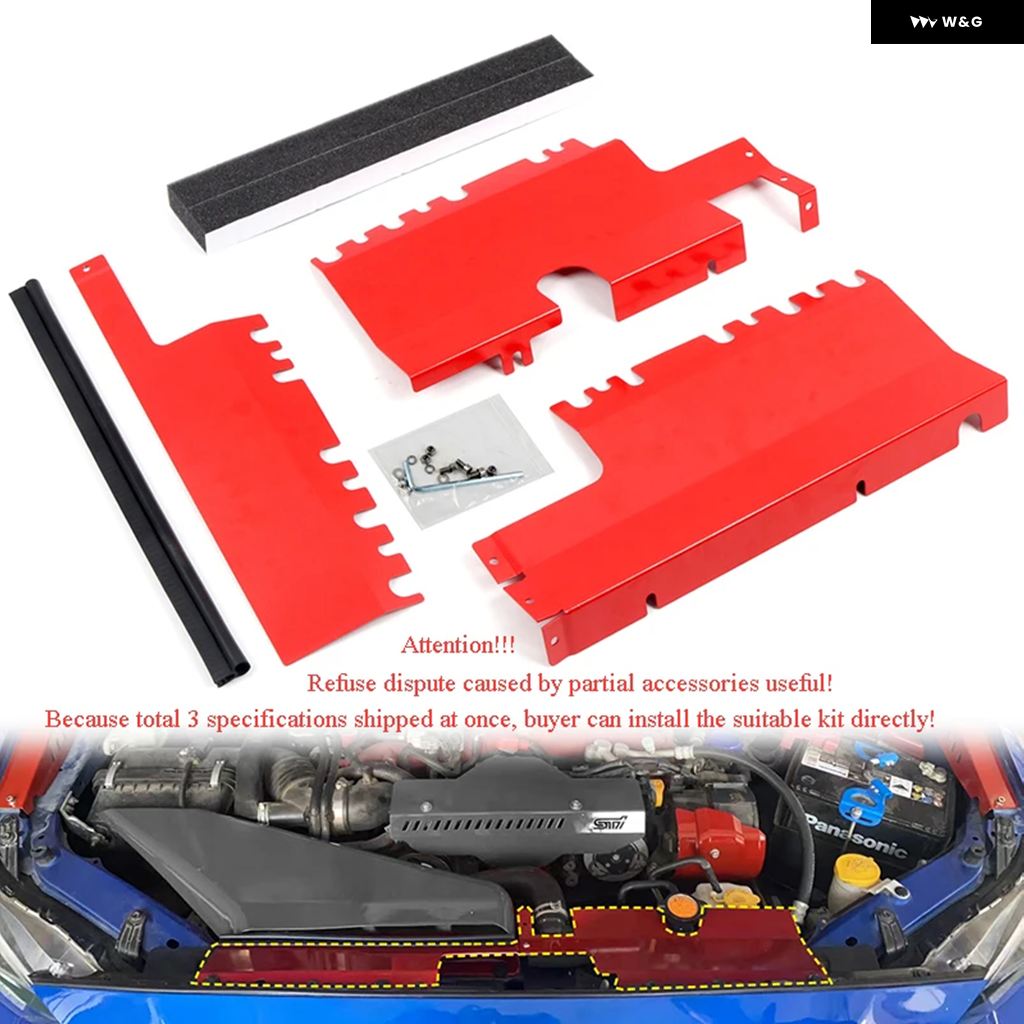 W&G

Attention!!!
Refuse dispute caused by partial accessories useful!
Because total 3 specifications shipped at once, buyer can install the suitable kit directly!

STI

Panasonic