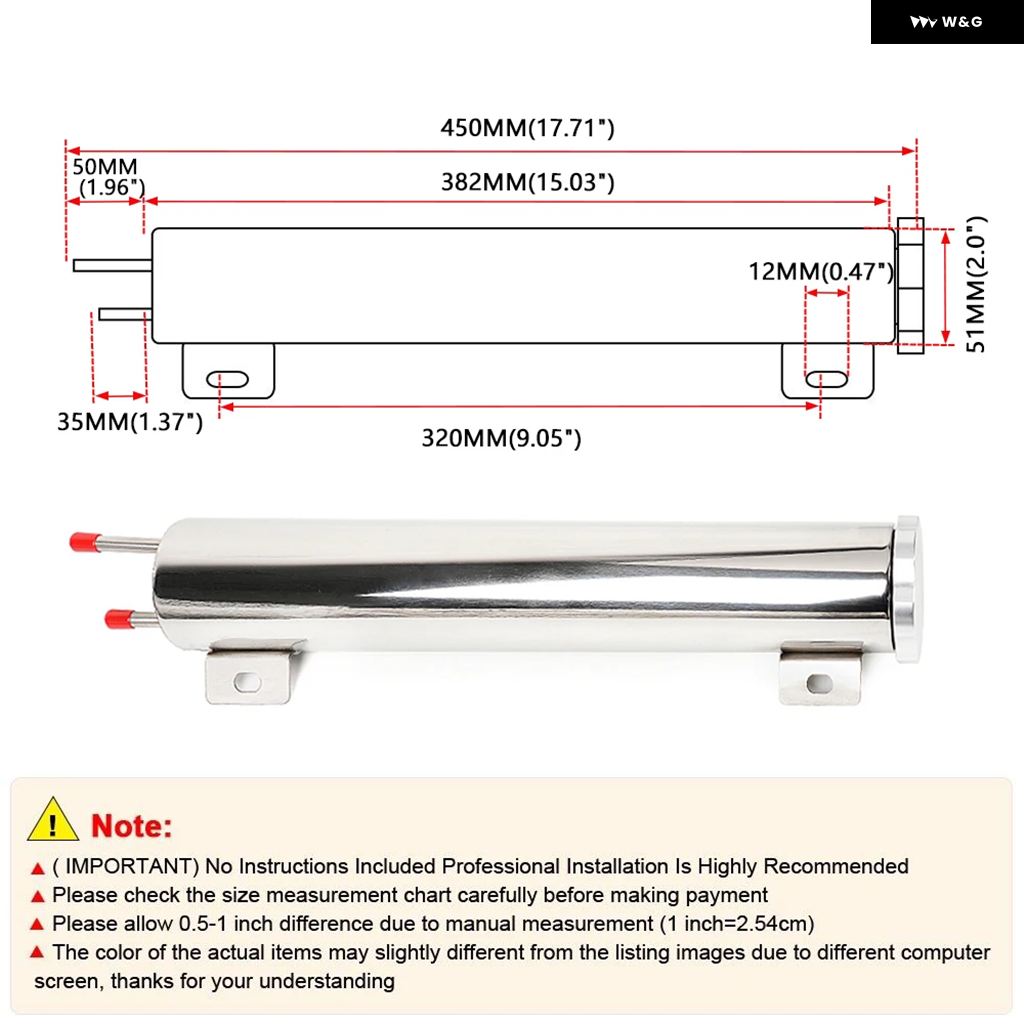 W&G

450MM(17.71")

50MM (1.96")

382MM(15.03")

12MM(0.47")

51MM(2.0")

35MM(1.37")

320MM(9.05")

Note:

▲ ( IMPORTANT) No Instructions Included Professional Installation Is Highly Recommended

▲ Please check the size measurement chart carefully before making payment

▲ Please allow 0.5-1 inch difference due to manual measurement (1 inch=2.54cm)

▲ The color of the actual items may slightly different from the listing images due to different computer screen, thanks for your understanding